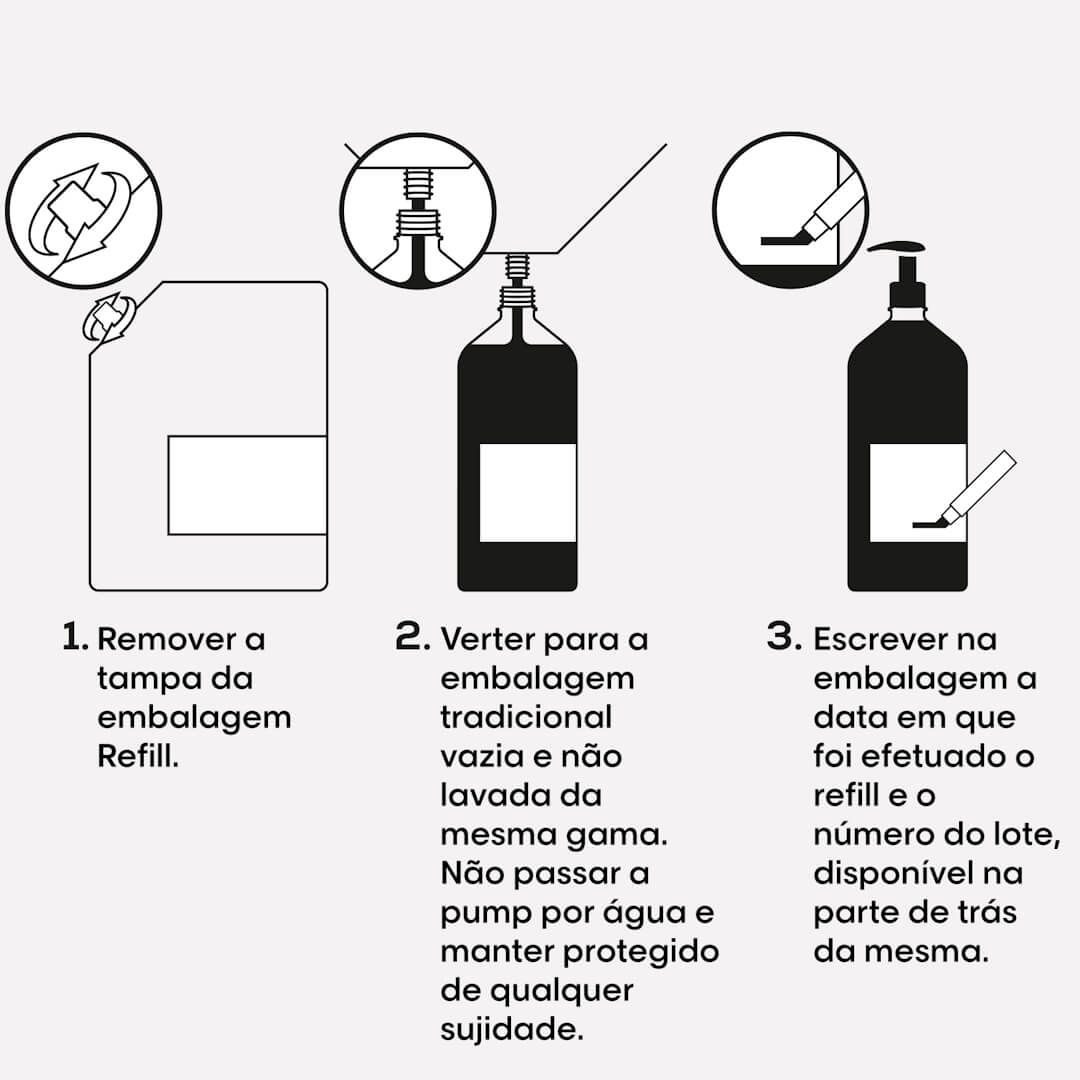 1. Remover a tampa da embalagem Refill.

2. Verter para a embalagem tradicional vazia e não lavada da mesma gama. Não passar a pump por água e manter protegido de qualquer sujidade.

3. Escrever na embalagem a data em que foi efetuado o refill e o número do lote, disponível na parte de trás da mesma.